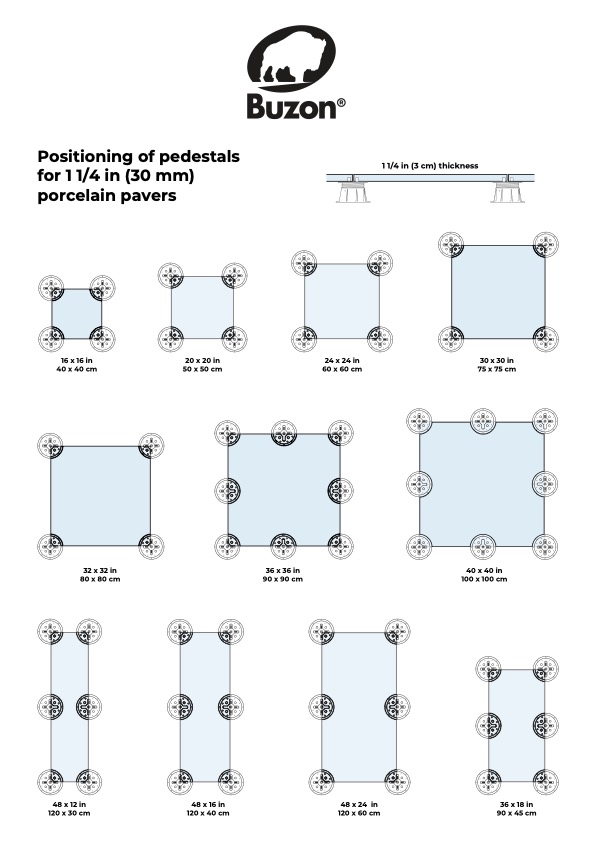 Buzon®

Positioning of pedestals for 1 1/4 in (30 mm) porcelain pavers

1 1/4 in (3 cm) thickness

16 x 16 in
40 x 40 cm

20 x 20 in
50 x 50 cm

24 x 24 in
60 x 60 cm

30 x 30 in
75 x 75 cm

32 x 32 in
80 x 80 cm

36 x 36 in
90 x 90 cm

40 x 40 in
100 x 100 cm

48 x 12 in
120 x 30 cm

48 x 16 in
120 x 40 cm

48 x 24 in
120 x 60 cm

36 x 18 in
90 x 45 cm