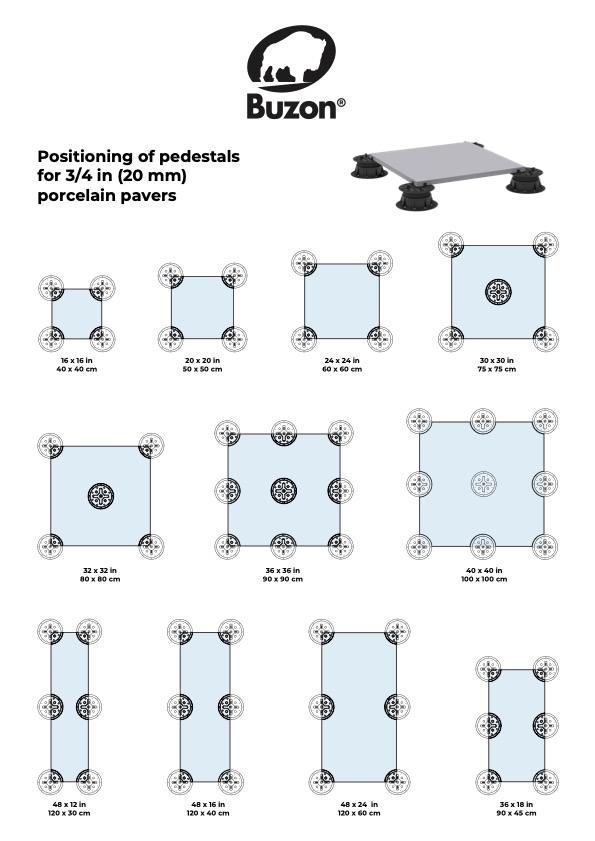 Buzon®

Positioning of pedestals for 3/4 in (20 mm) porcelain pavers

16 x 16 in
40 x 40 cm

20 x 20 in
50 x 50 cm

24 x 24 in
60 x 60 cm

30 x 30 in
75 x 75 cm

32 x 32 in
80 x 80 cm

36 x 36 in
90 x 90 cm

40 x 40 in
100 x 100 cm

48 x 12 in
120 x 30 cm

48 x 16 in
120 x 40 cm

48 x 24 in
120 x 60 cm

36 x 18 in
90 x 45 cm